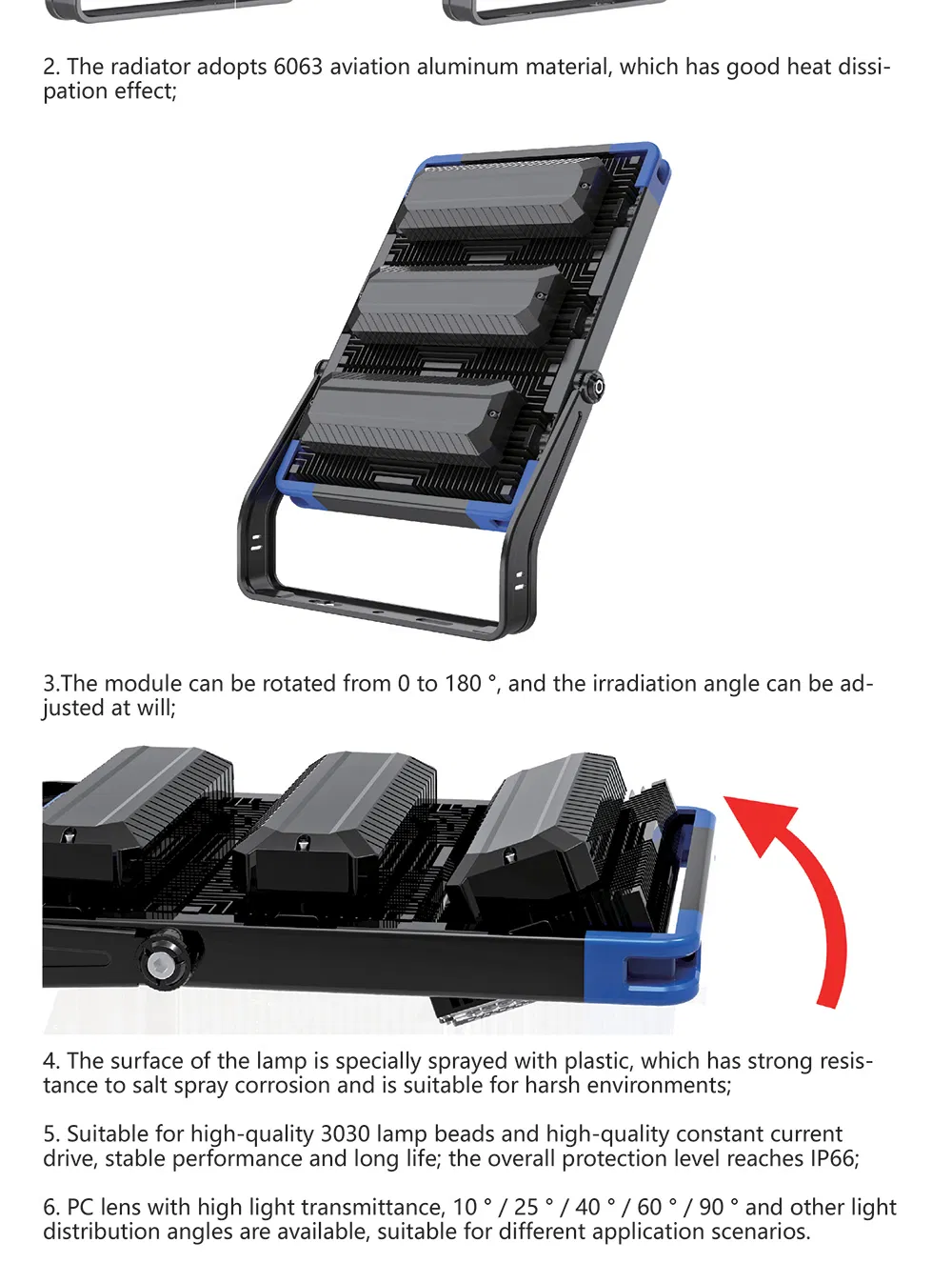 2. The radiator adopts 6063 aviation aluminum material, which has good heat dissipation effect;

3.The module can be rotated from 0 to 180 °, and the irradiation angle can be adjusted at will;

4. The surface of the lamp is specially sprayed with plastic, which has strong resistance to salt spray corrosion and is suitable for harsh environments;

5. Suitable for high-quality 3030 lamp beads and high-quality constant current drive, stable performance and long life; the overall protection level reaches IP66;

6. PC lens with high light transmittance, 10 ° / 25 ° / 40 ° / 60 ° / 90 ° and other light distribution angles are available, suitable for different application scenarios.