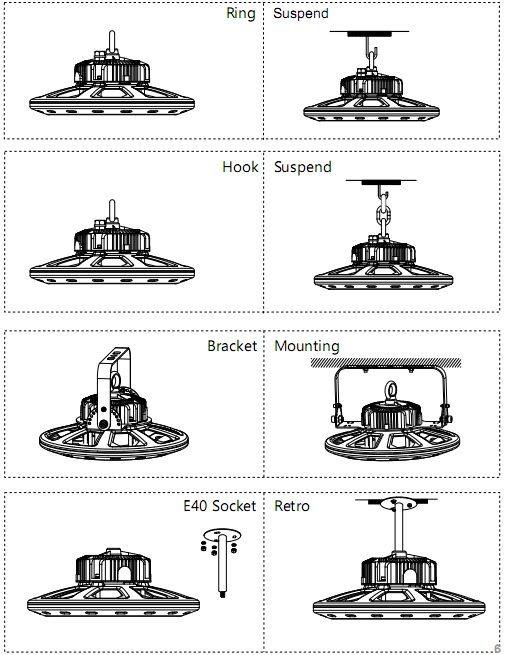 Ring Suspend

Hook Suspend

Bracket Mounting

E40 Socket Retro

6